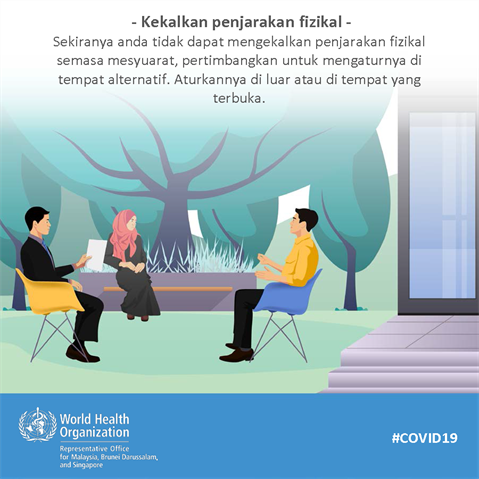 - Kekalkan penjarakan fizikal -

Sekiranya anda tidak dapat mengekalkan penjarakan fizikal semasa mesyuarat, pertimbangkan untuk mengaturnya di tempat alternatif. Aturkannya di luar atau di tempat yang terbuka.

World Health Organization
Representative Office for Malaysia, Brunei Darussalam, and Singapore

#COVID19